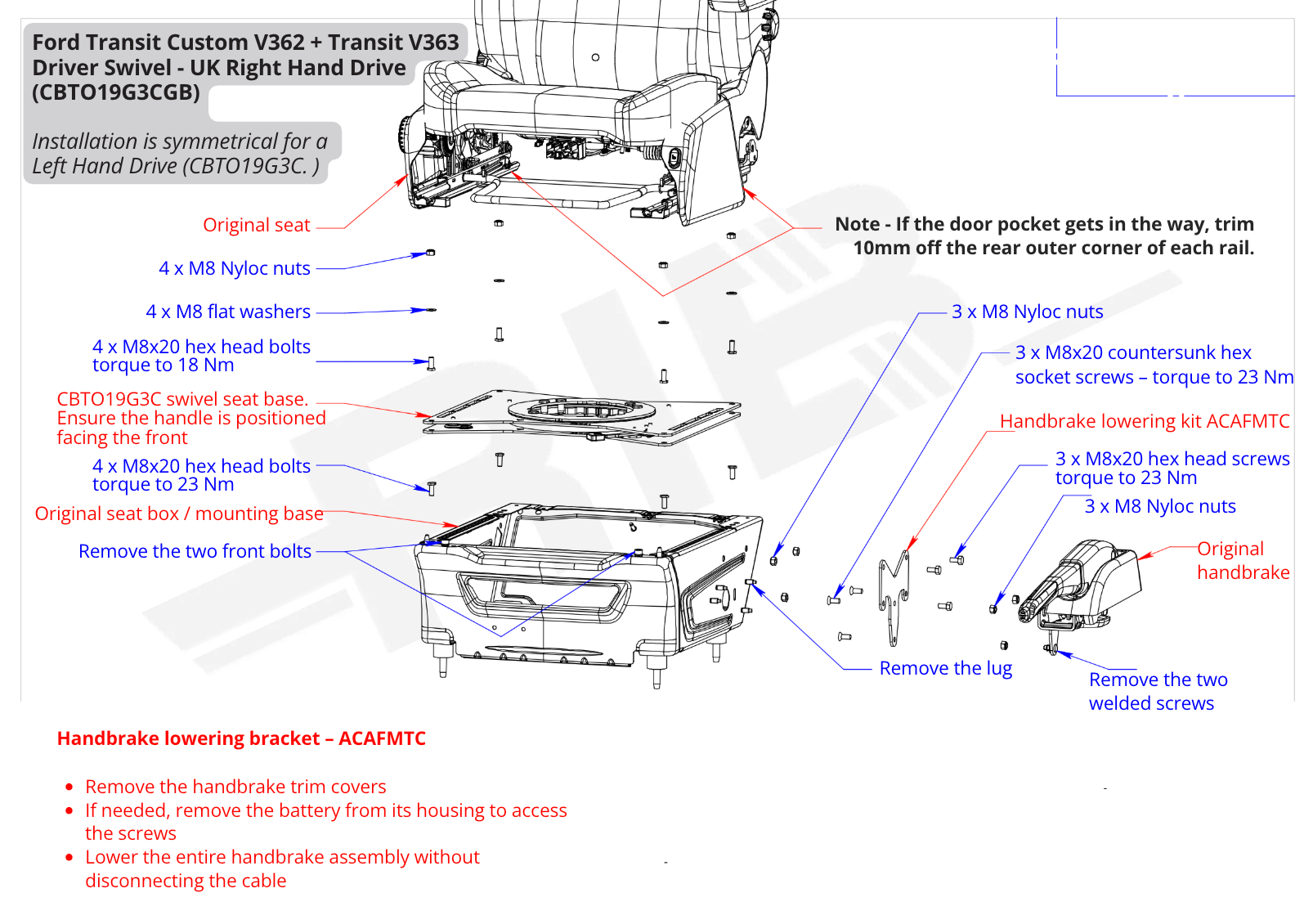 Ford Transit Custom V362 + Transit V363
Driver Swivel - UK Right Hand Drive
(CBTO19G3CGB)

Installation is symmetrical for a Left Hand Drive (CBTO19G3C. )

Original seat

4 x M8 Nyloc nuts

4 x M8 flat washers

4 x M8x20 hex head bolts torque to 18 Nm

CBTO19G3C swivel seat base. Ensure the handle is positioned facing the front

4 x M8x20 hex head bolts torque to 23 Nm

Original seat box / mounting base

Remove the two front bolts

Note - If the door pocket gets in the way, trim 10mm off the rear outer corner of each rail.

3 x M8 Nyloc nuts

3 x M8x20 countersunk hex socket screws – torque to 23 Nm

Handbrake lowering kit ACAFMTC

3 x M8x20 hex head screws torque to 23 Nm

3 x M8 Nyloc nuts

Original handbrake

Remove the lug

Remove the two welded screws

Handbrake lowering bracket – ACAFMTC

• Remove the handbrake trim covers
• If needed, remove the battery from its housing to access the screws
• Lower the entire handbrake assembly without disconnecting the cable